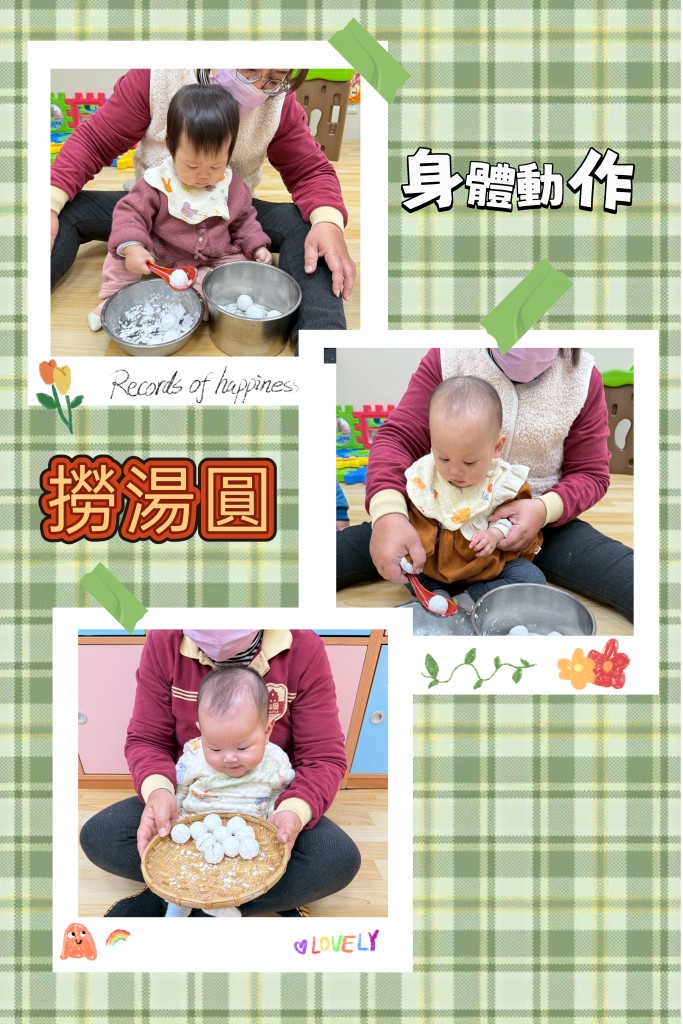 身體動作

Records of happiness

撈湯圓

LOVELY